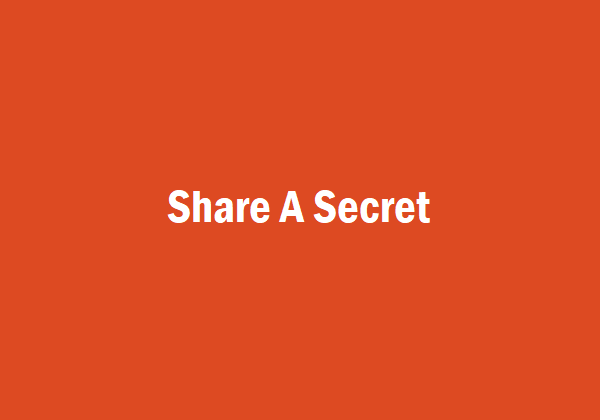 Share A Secret